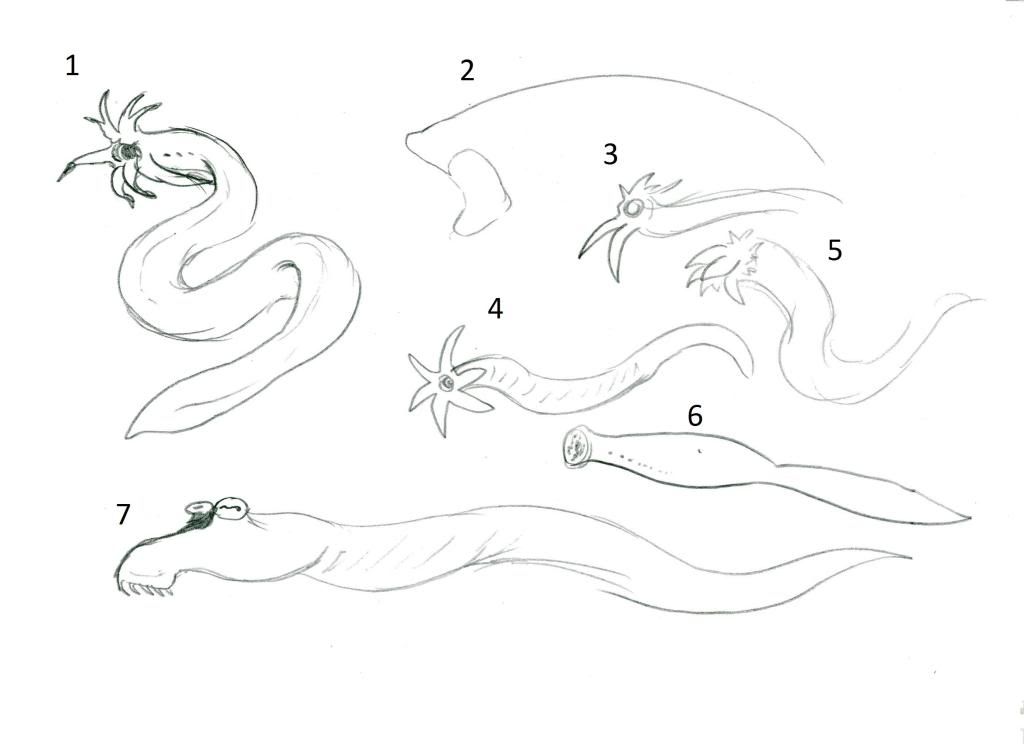 1

2

3

5

4

6

7