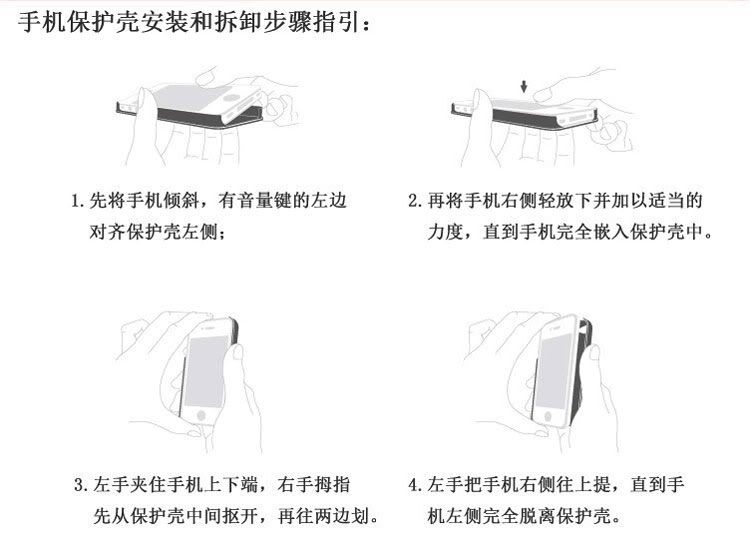 手机保护壳安装和拆卸步骤指引：

1. 先将手机倾斜，有音量键的左边对齐保护壳左侧；

2. 再将手机右侧轻放下并加以适当的力度，直到手机完全嵌入保护壳中。

3. 左手夹住手机上下端，右手拇指先从保护壳中间抠开，再往两边划。

4. 左手把手机右侧往上提，直到手机左侧完全脱离保护壳。